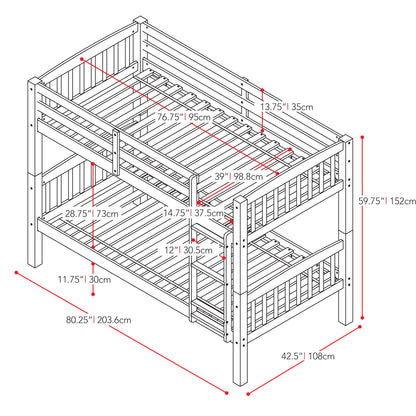 13.75" | 35cm
76.75" | 95cm
39" | 98.8cm
59.75" | 152cm
28.75" | 73cm
14.75" | 37.5cm
12" | 30.5cm
11.75" | 30cm
80.25" | 203.6cm
42.5" | 108cm